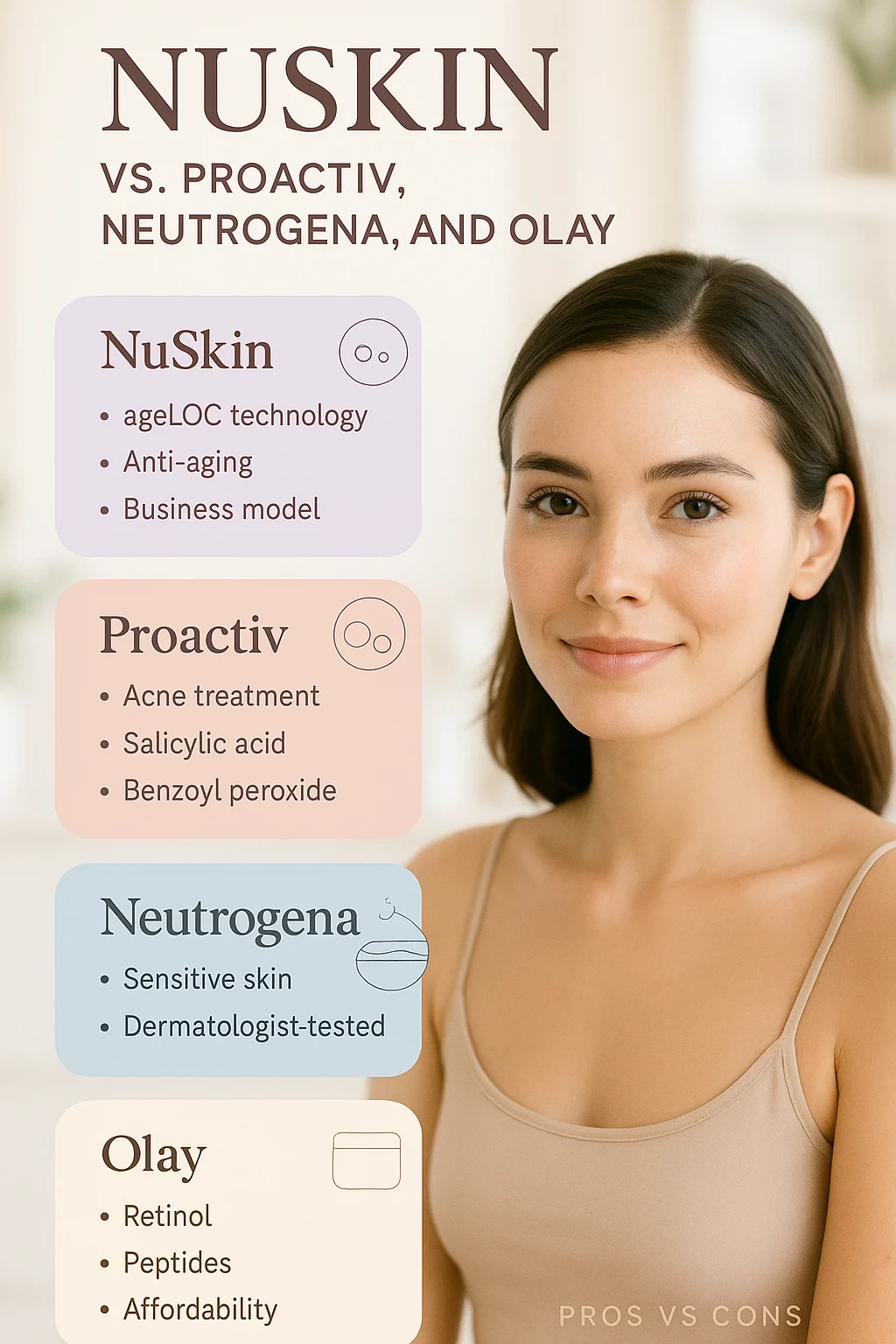 NUSKIN
VS. PROACTIV, NEUTROGENA, AND OLAY

NuSkin
• ageLOC technology
• Anti-aging
• Business model

Proactiv
• Acne treatment
• Salicylic acid
• Benzoyl peroxide

Neutrogena
• Sensitive skin
• Dermatologist-tested

Olay
• Retinol
• Peptides
• Affordability

PROS VS CONS