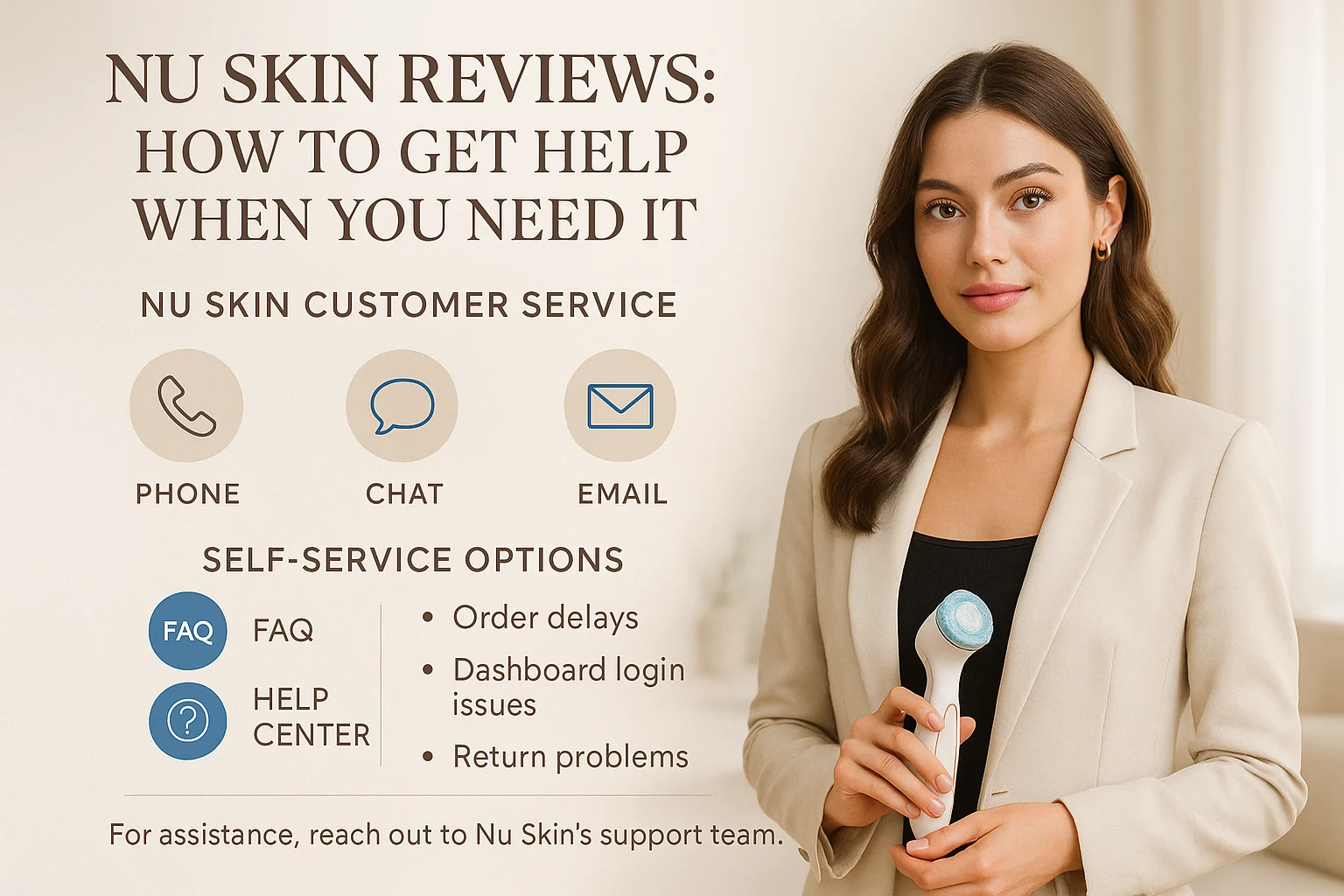 NU SKIN REVIEWS: HOW TO GET HELP WHEN YOU NEED IT

NU SKIN CUSTOMER SERVICE

PHONE

CHAT

EMAIL

SELF-SERVICE OPTIONS

FAQ FAQ

HELP CENTER

• Order delays
• Dashboard login issues
• Return problems

For assistance, reach out to Nu Skin's support team.